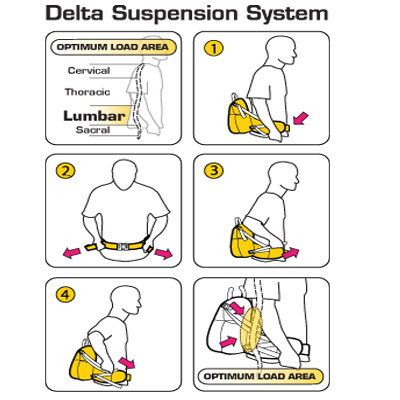 Delta Suspension System

OPTIMUM LOAD AREA

Cervical

Thoracic

Lumbar

Sacral

1

2

3

4

OPTIMUM LOAD AREA